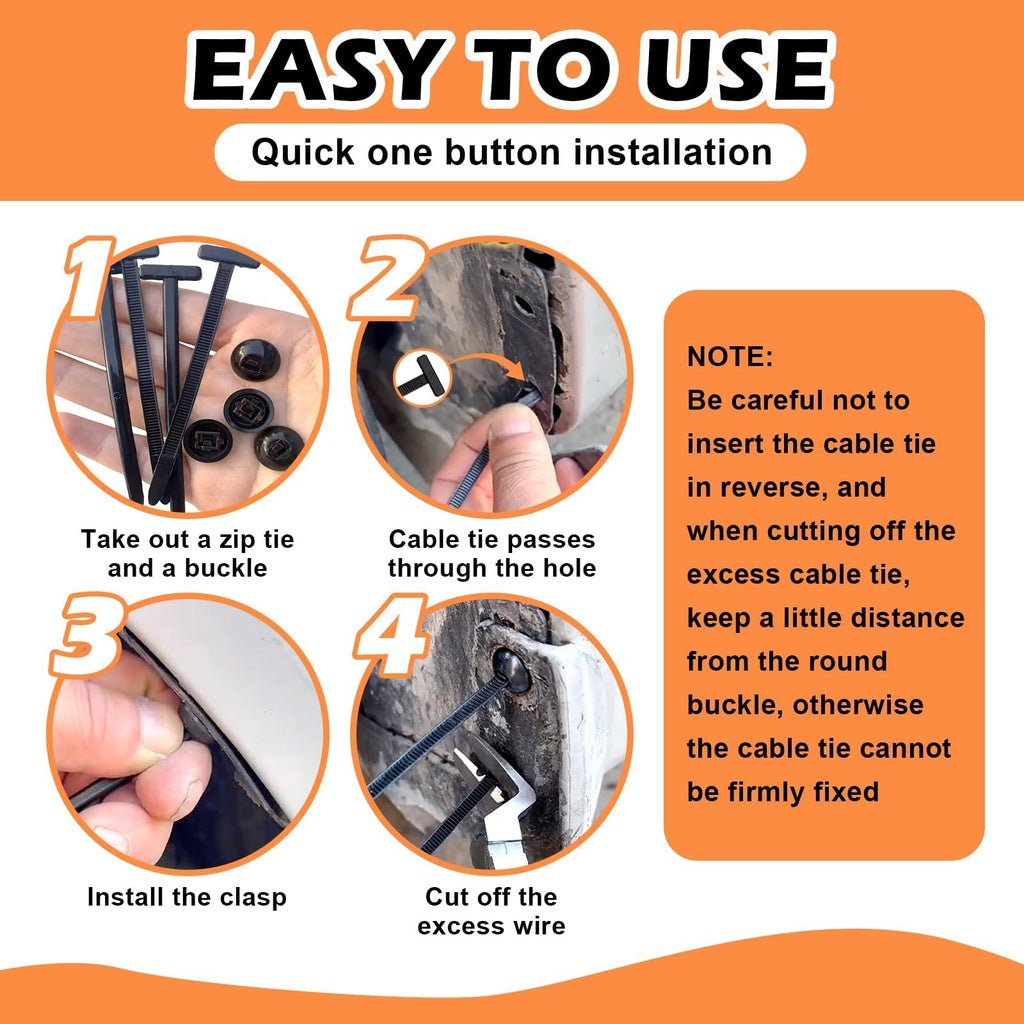 EASY TO USE

Quick one button installation

1

Take out a zip tie and a buckle

2

Cable tie passes through the hole

3

Install the clasp

4

Cut off the excess wire

NOTE:
Be careful not to insert the cable tie in reverse, and when cutting off the excess cable tie, keep a little distance from the round buckle, otherwise the cable tie cannot be firmly fixed